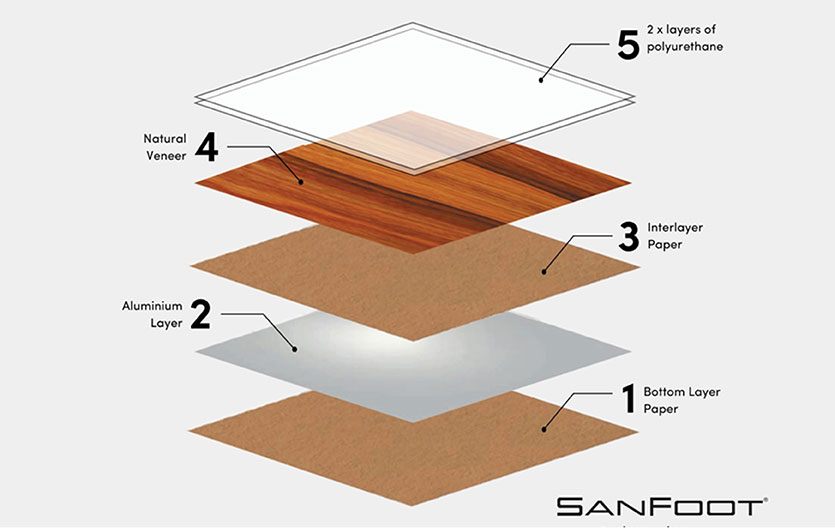 5 2 x layers of polyurethane

Natural Veneer 4

3 Interlayer Paper

Aluminium Layer 2

1 Bottom Layer Paper

SANFOOT®